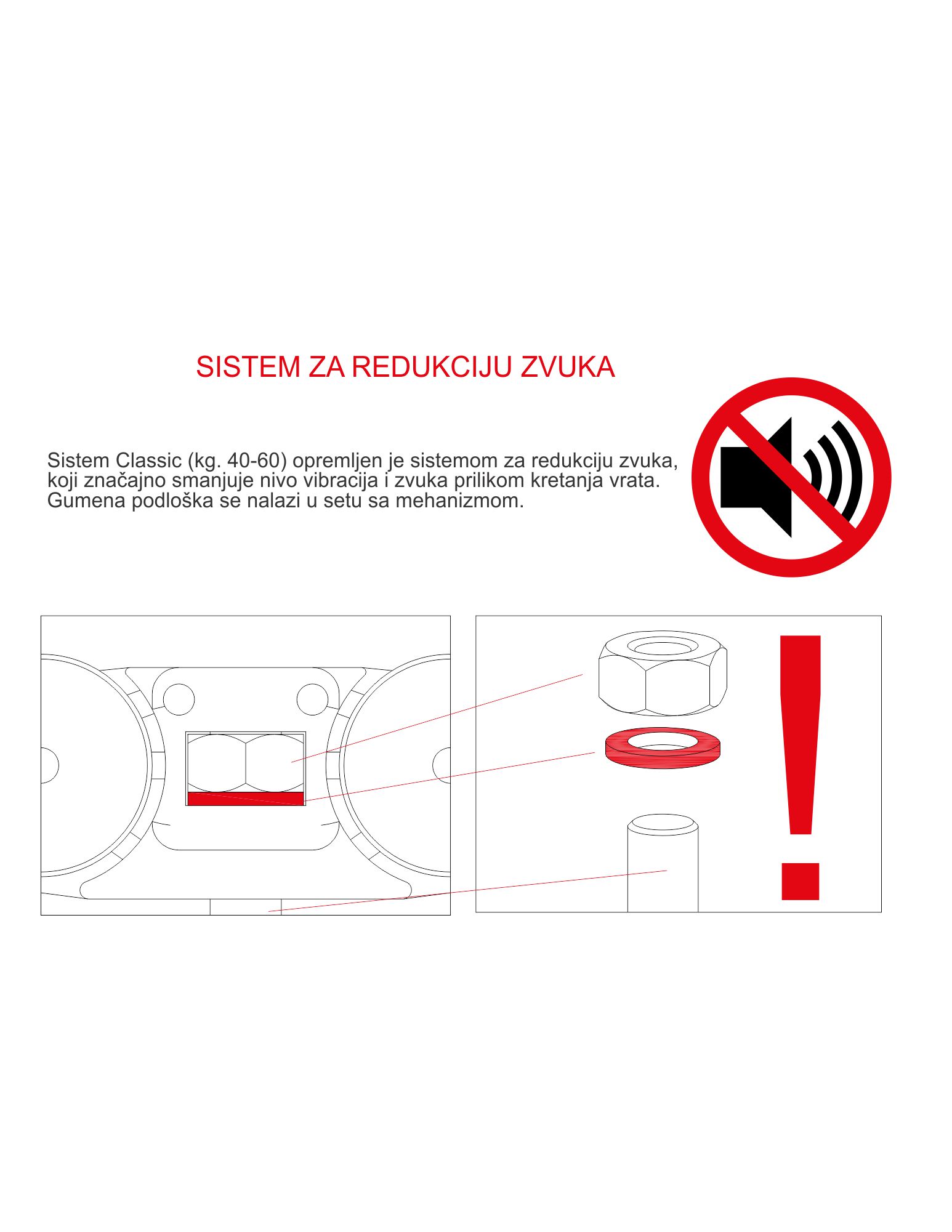 SISTEM ZA REDUKCIJU ZVUKA

Sistem Classic (kg. 40-60) opremljen je sistemom za redukciju zvuka, koji značajno smanjuje nivo vibracija i zvuka prilikom kretanja vrata. Gumena podloška se nalazi u setu sa mehanizmom.

!